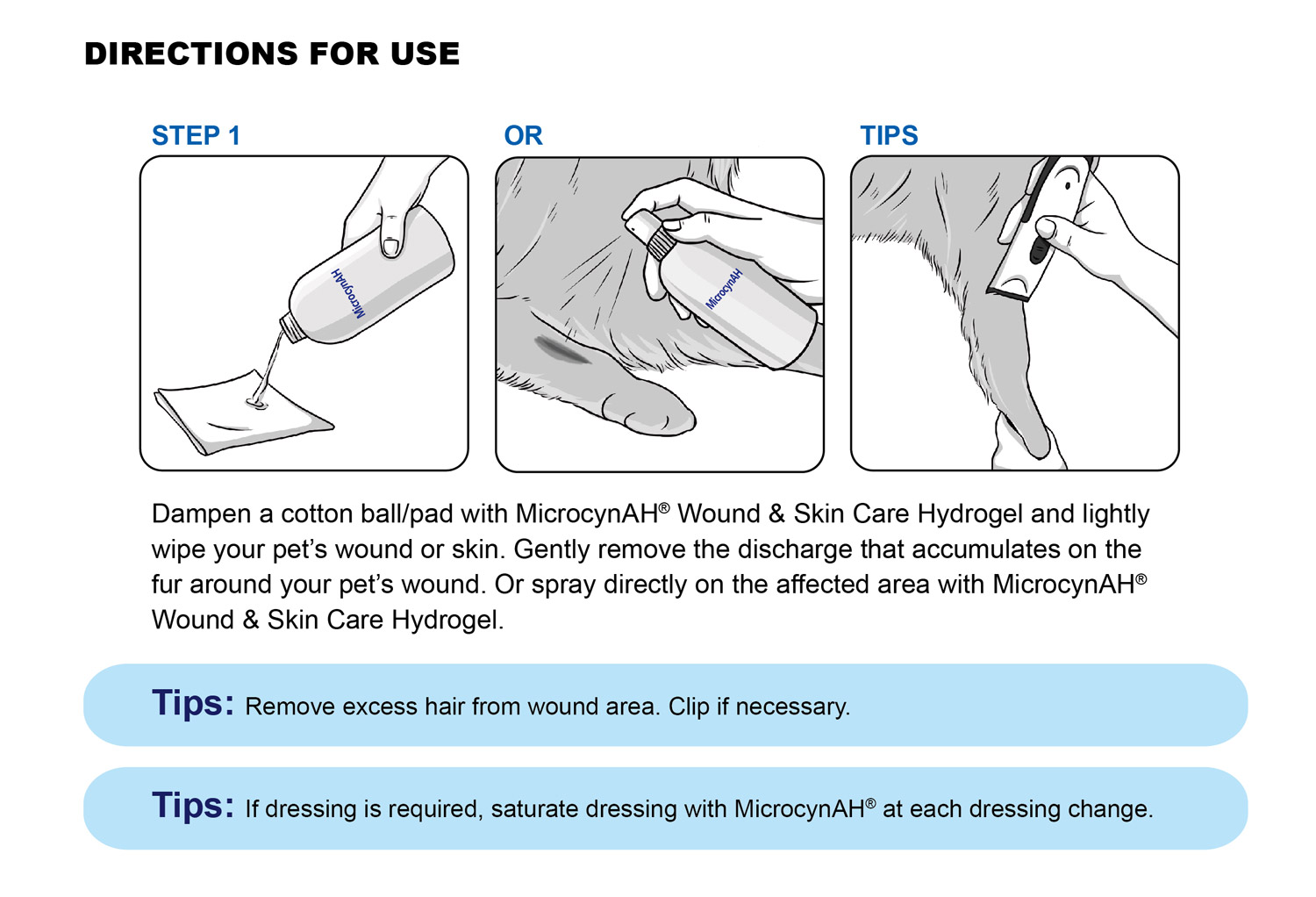 DIRECTIONS FOR USE

STEP 1

MicrocynAH

OR

MicrocynAH

TIPS

Dampen a cotton ball/pad with MicrocynAH® Wound & Skin Care Hydrogel and lightly wipe your pet's wound or skin. Gently remove the discharge that accumulates on the fur around your pet's wound. Or spray directly on the affected area with MicrocynAH® Wound & Skin Care Hydrogel.

Tips: Remove excess hair from wound area. Clip if necessary.

Tips: If dressing is required, saturate dressing with MicrocynAH® at each dressing change.