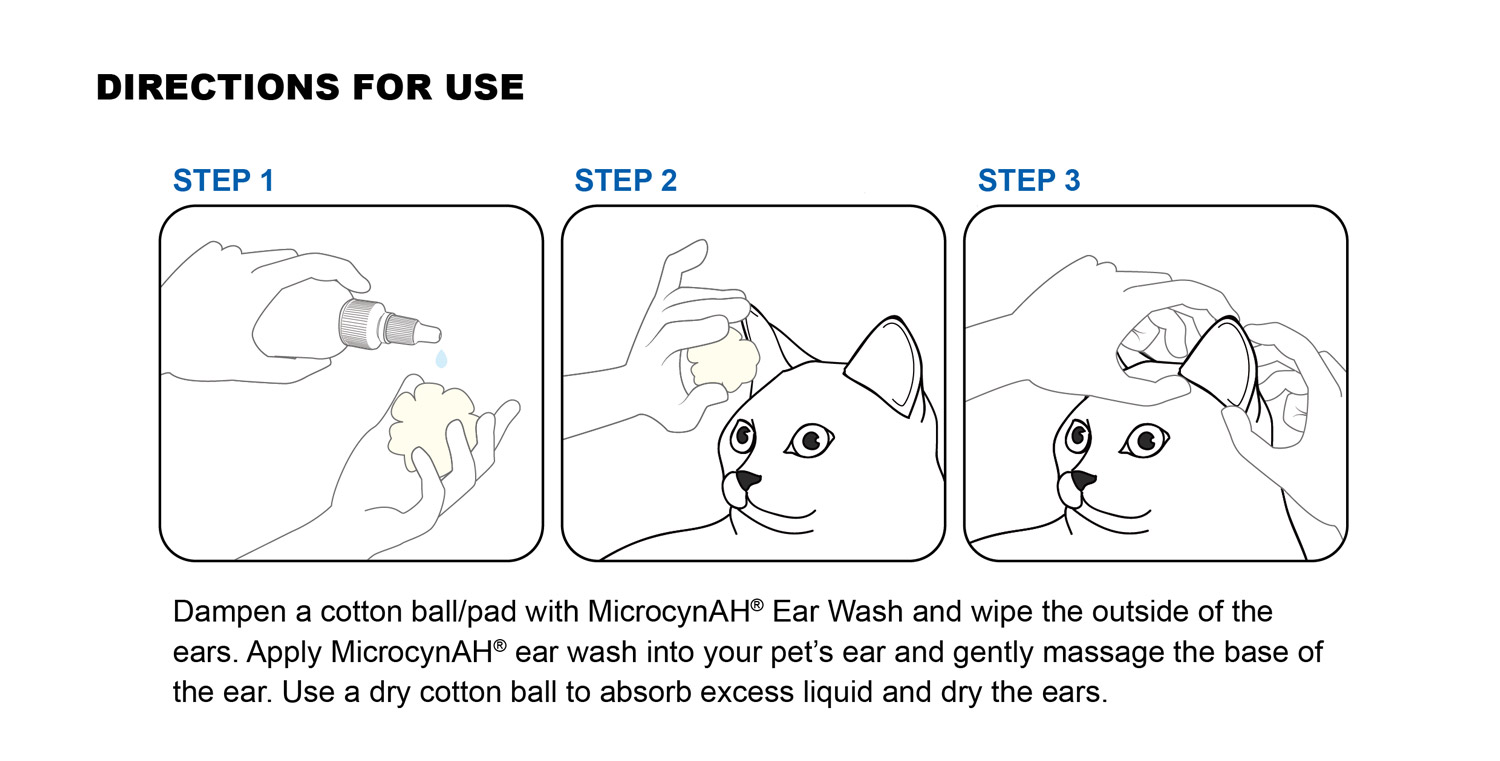 DIRECTIONS FOR USE

STEP 1

STEP 2

STEP 3

Dampen a cotton ball/pad with MicrocynAH® Ear Wash and wipe the outside of the ears. Apply MicrocynAH® ear wash into your pet's ear and gently massage the base of the ear. Use a dry cotton ball to absorb excess liquid and dry the ears.