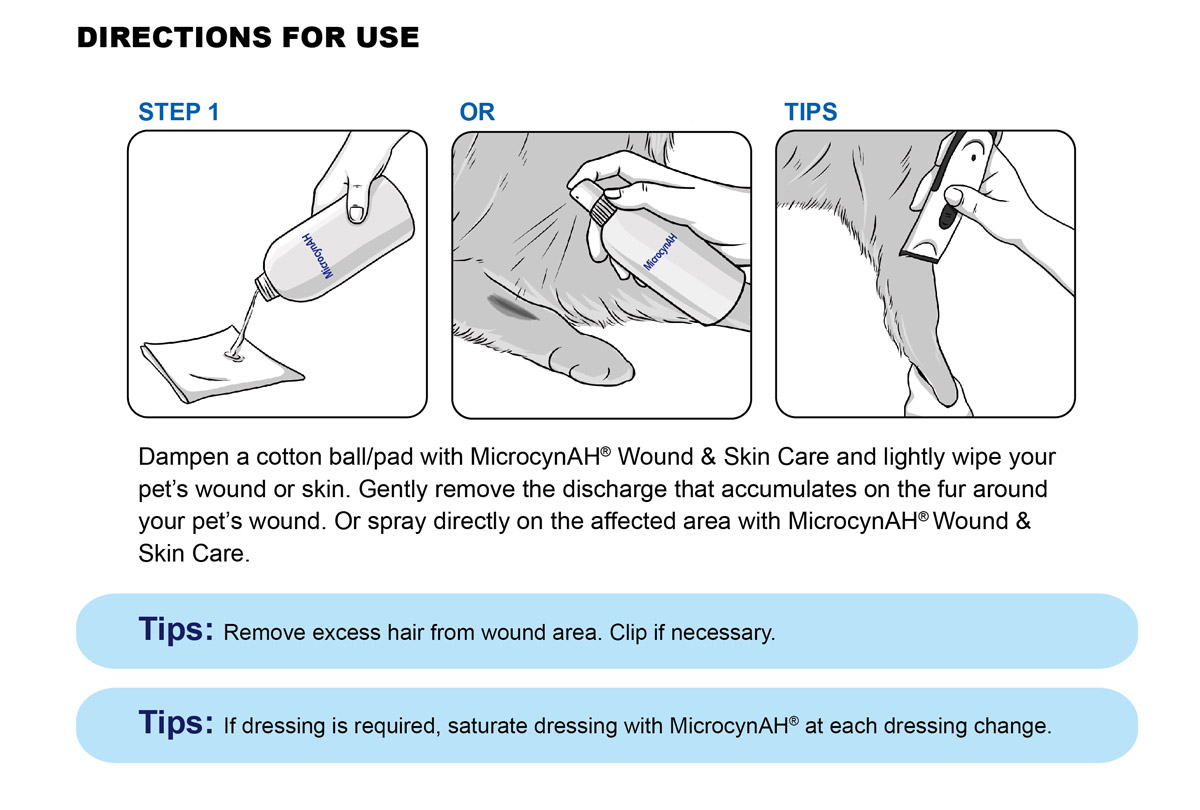 DIRECTIONS FOR USE

STEP 1

MicrocynAH

OR

MicrocynAH

TIPS

Dampen a cotton ball/pad with MicrocynAH® Wound & Skin Care and lightly wipe your pet's wound or skin. Gently remove the discharge that accumulates on the fur around your pet's wound. Or spray directly on the affected area with MicrocynAH® Wound & Skin Care.

Tips: Remove excess hair from wound area. Clip if necessary.

Tips: If dressing is required, saturate dressing with MicrocynAH® at each dressing change.