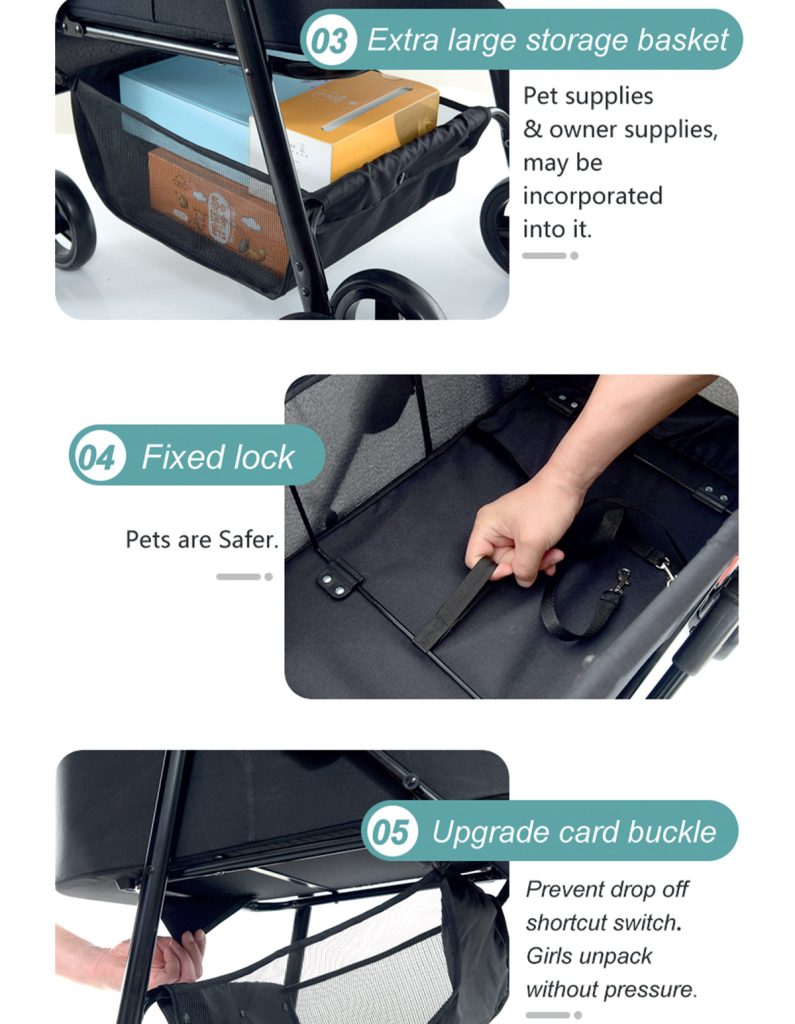 03 Extra large storage basket

Pet supplies & owner supplies, may be incorporated into it.

04 Fixed lock

Pets are Safer.

05 Upgrade card buckle

Prevent drop off shortcut switch. Girls unpack without pressure.