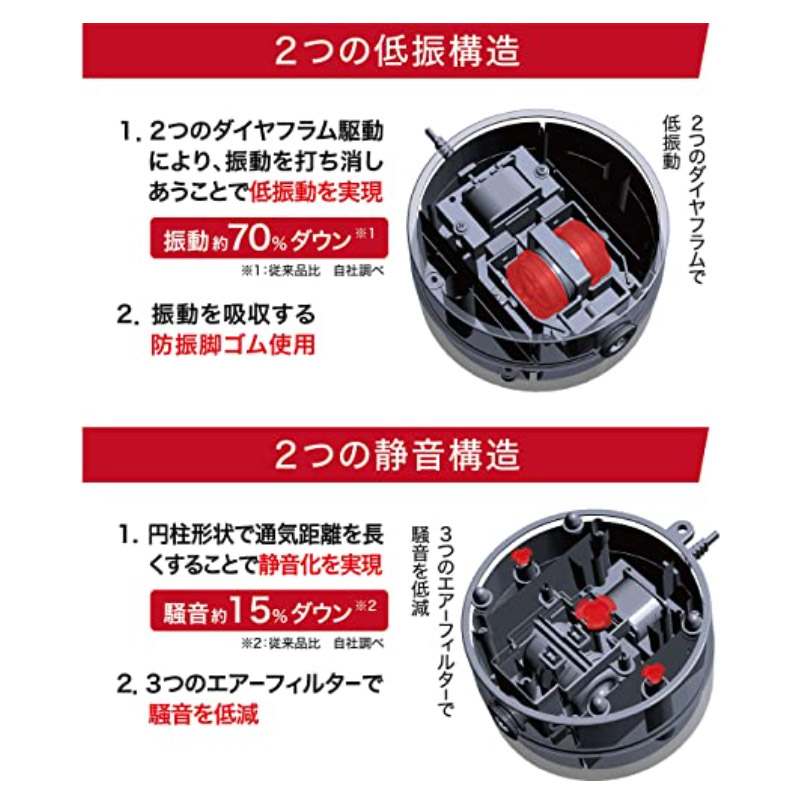 2つの低振構造

1. 2つのダイヤフラム駆動により、振動を打ち消しあうことで低振動を実現

振動約70%ダウン※1

※1：従来品比　自社調べ

2. 振動を吸収する防振脚ゴム使用

2つのダイヤフラムで低振動

2つの静音構造

1. 円柱形状で通気距離を長くすることで静音化を実現

騒音約15%ダウン※2

※2：従来品比　自社調べ

2. 3つのエアーフィルターで騒音を低減

3つのエアーフィルターで騒音を低減